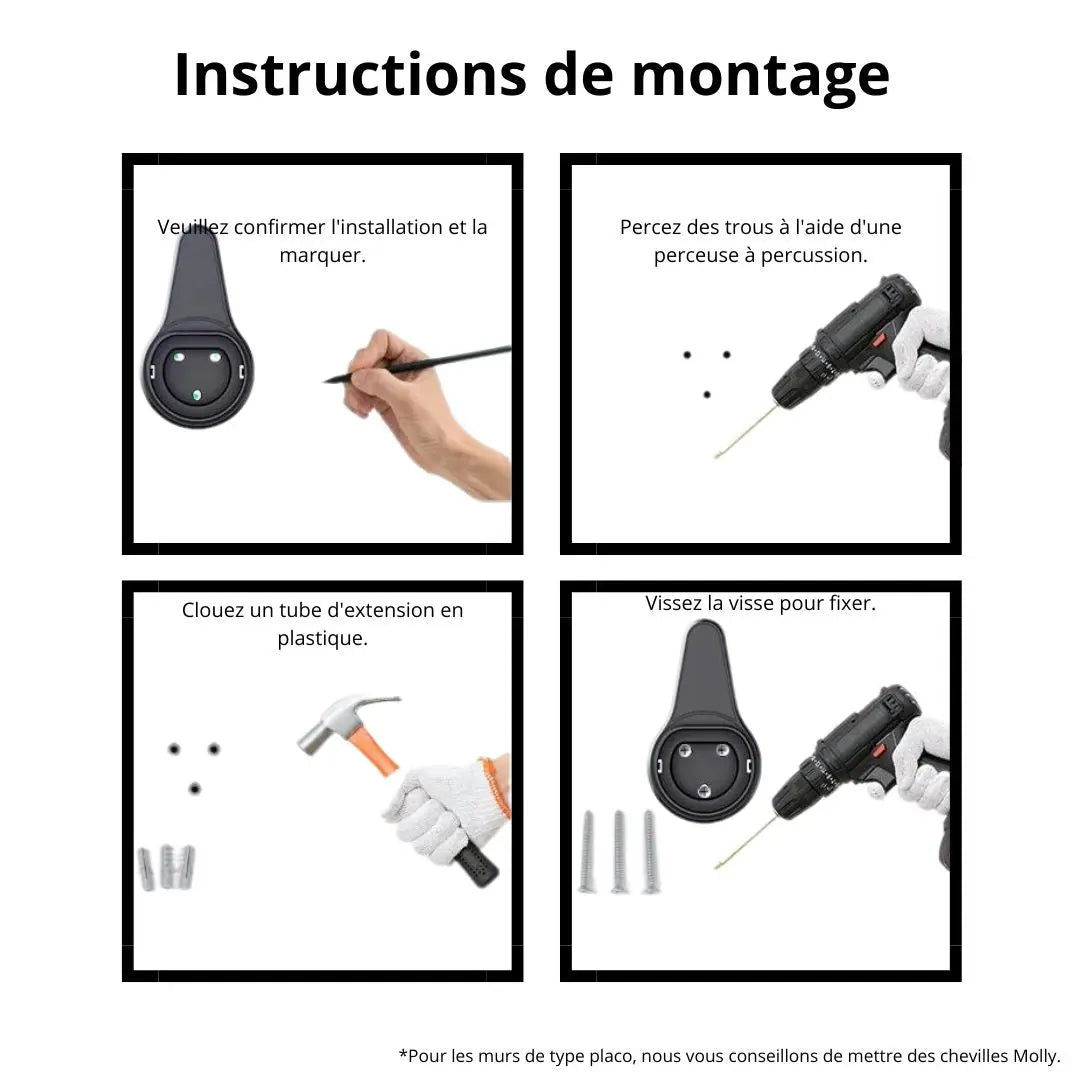 Instructions de montage

Veuillez confirmer l'installation et la marquer.

Percez des trous à l'aide d'une perceuse à percussion.

Clouez un tube d'extension en plastique.

Vissez la visse pour fixer.

*Pour les murs de type placo, nous vous conseillons de mettre des chevilles Molly.